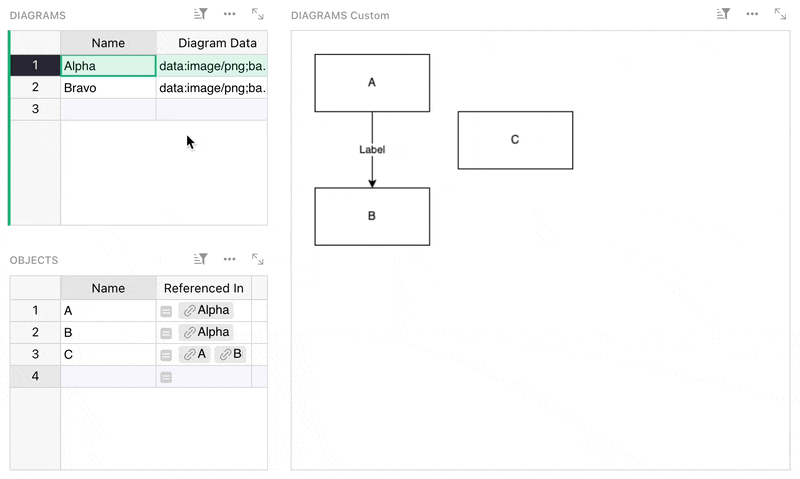 DIAGRAMS

| | Name | Diagram Data |
|---|---|---|
| 1 | Alpha | data:image/png;ba. |
| 2 | Bravo | data:image/png;ba. |
| 3 | | |

OBJECTS

| | Name | Referenced In |
|---|---|---|
| 1 | A | Alpha |
| 2 | B | Alpha |
| 3 | C | A B |
| 4 | | |

DIAGRAMS Custom

A

Label

B

C